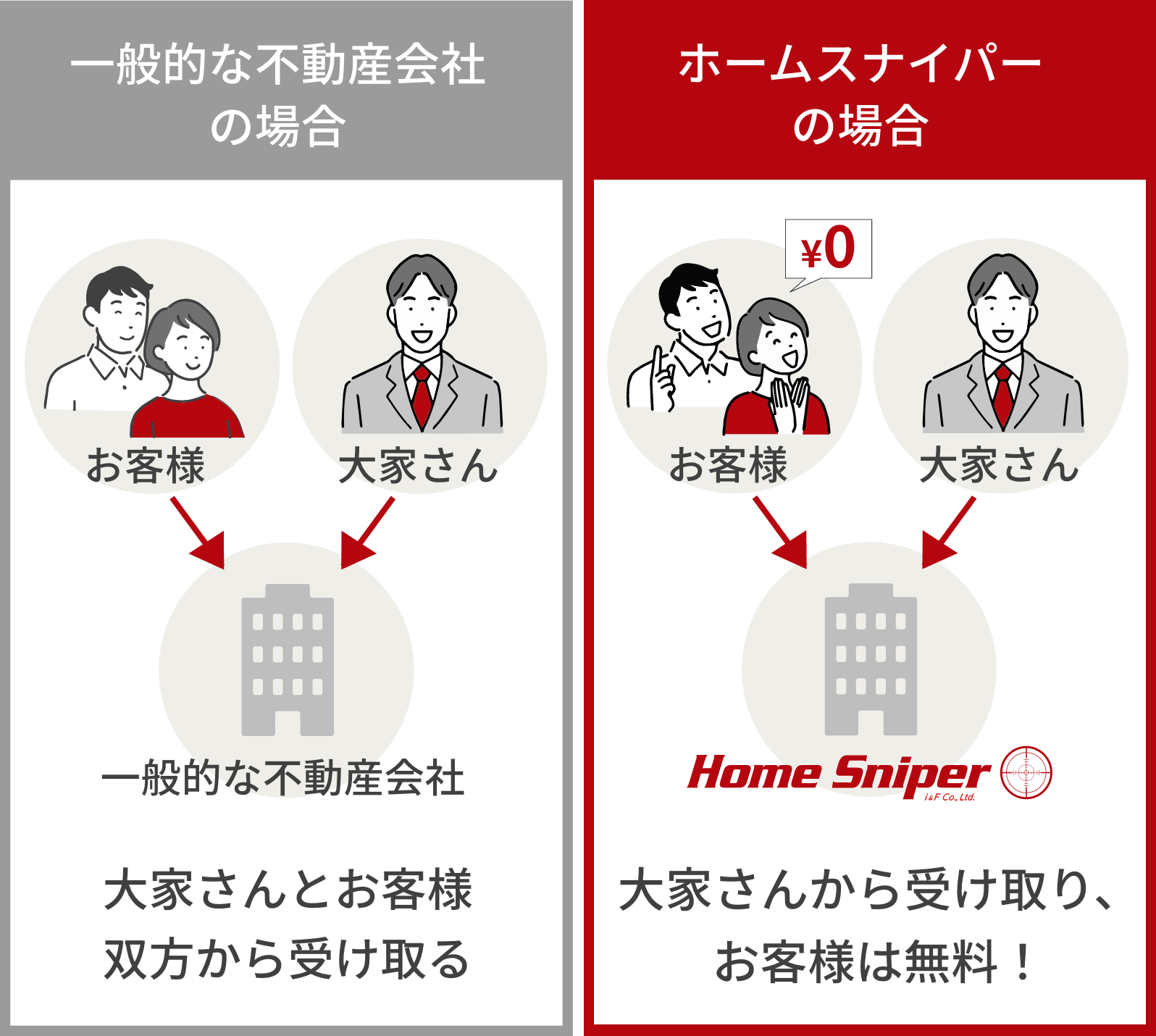 一般的な不動産会社の場合

お客様

大家さん

一般的な不動産会社

大家さんとお客様双方から受け取る

ホームスナイパーの場合

¥0

お客様

大家さん

Home Sniper
i&F Co., Ltd.

大家さんから受け取り、お客様は無料！